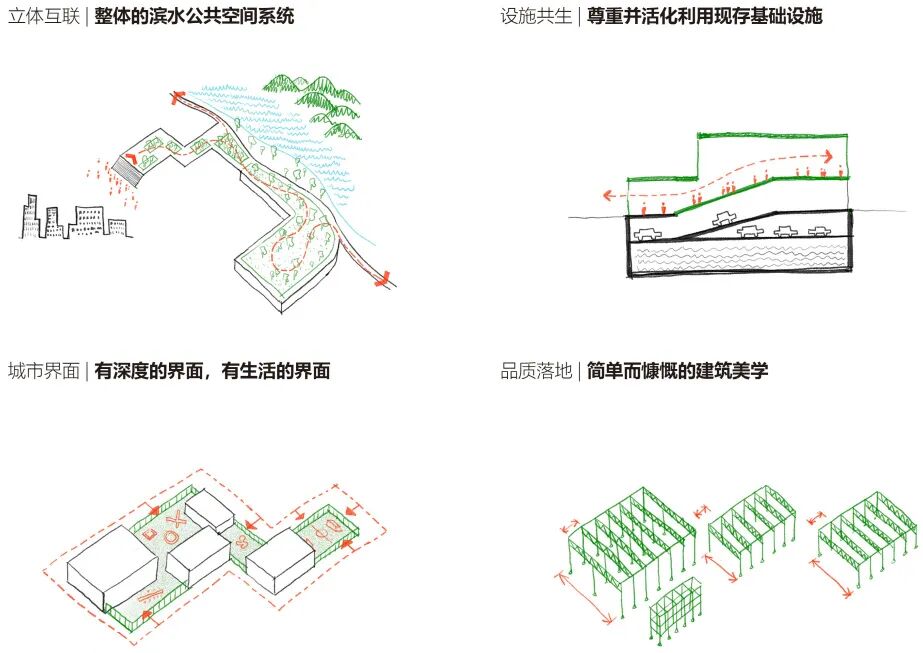 立体互联 | **整体的滨水公共空间系统**

设施共生 | **尊重并活化利用现存基础设施**

城市界面 | **有深度的界面，有生活的界面**

品质落地 | **简单而慷慨的建筑美学**